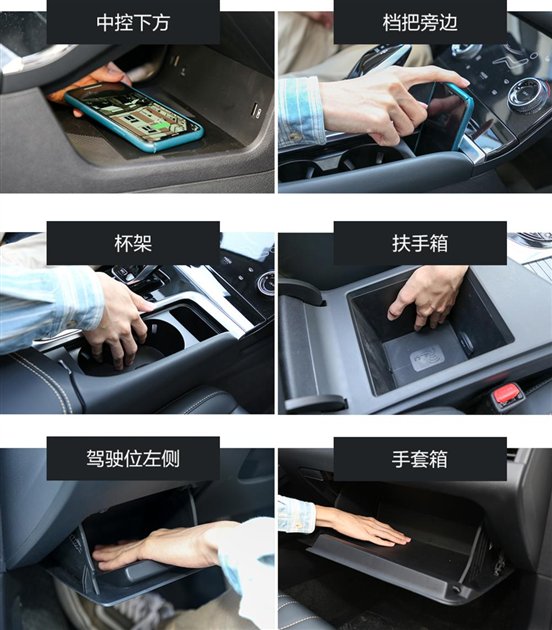 中控下方

档把旁边

杯架

扶手箱

驾驶位左侧

手套箱